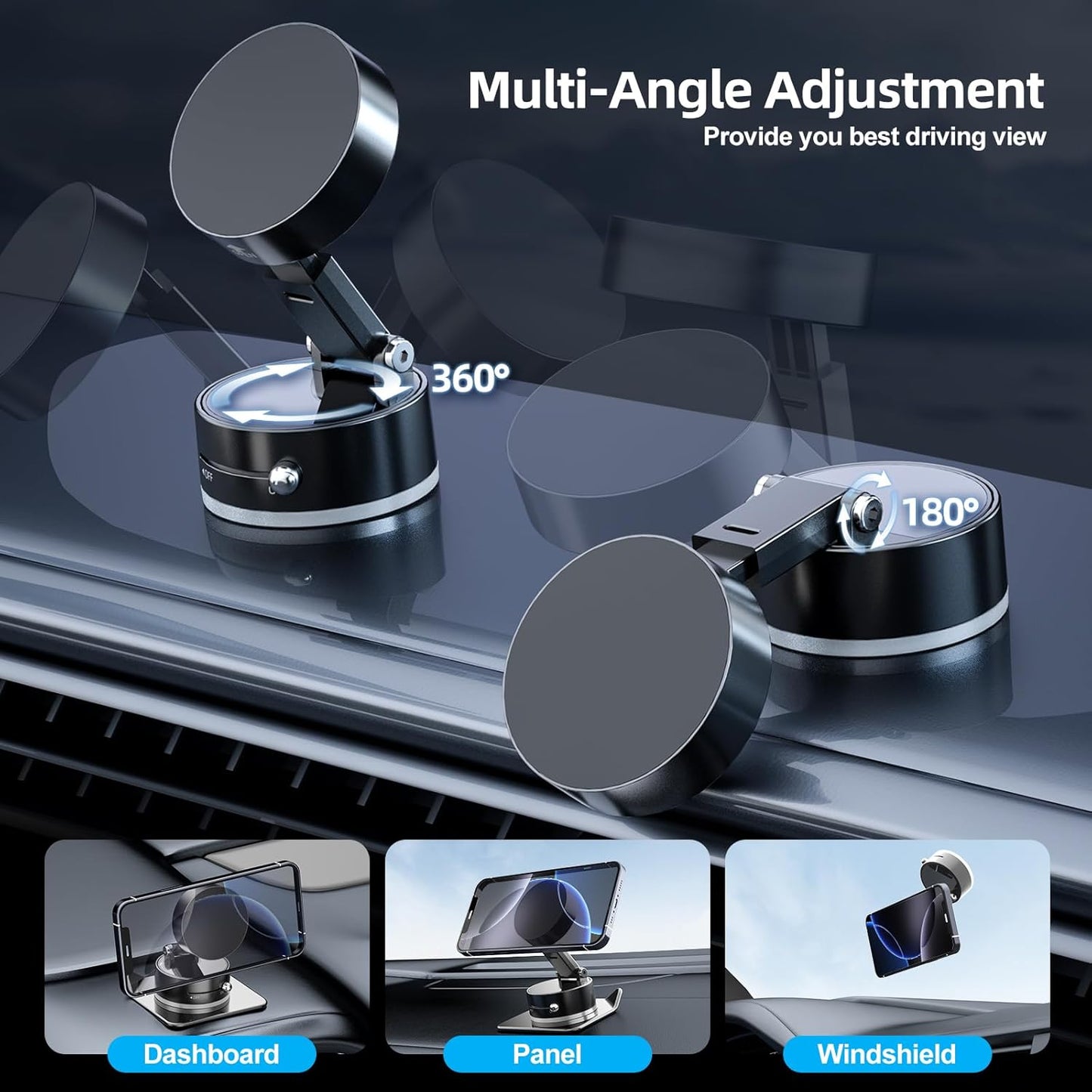 Multi-Angle Adjustment
Provide you best driving view

360°

OFF

180°

Dashboard

Panel

Windshield